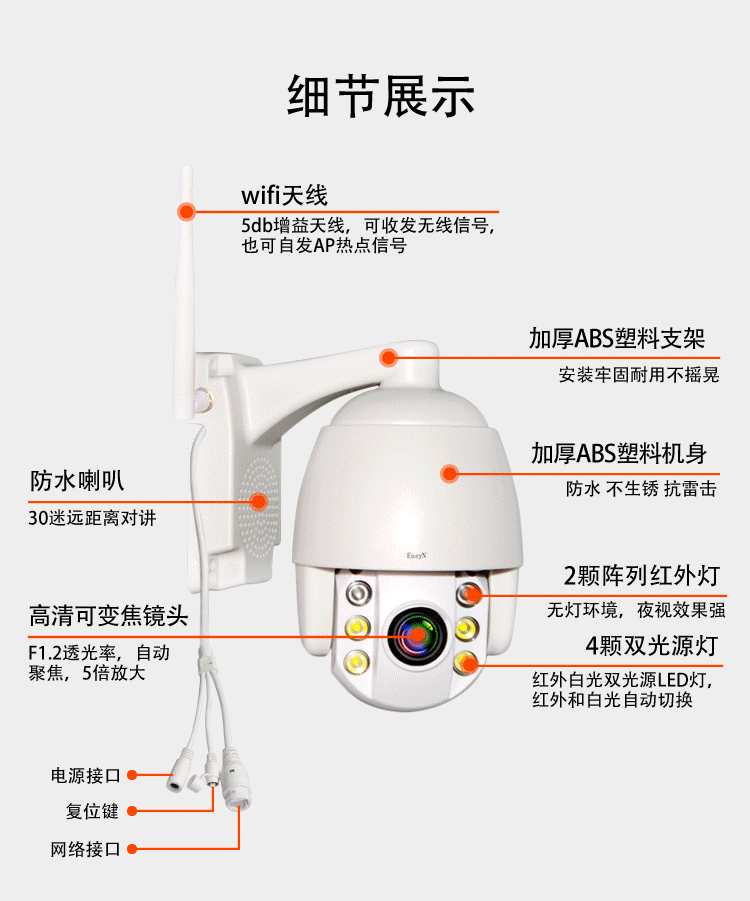 细节展示

wifi天线
5db增益天线，可收发无线信号，也可自发AP热点信号

加厚ABS塑料支架
安装牢固耐用不摇晃

加厚ABS塑料机身
防水 不生锈 抗雷击

防水喇叭
30迷远距离对讲

EasyN

2颗阵列红外灯
无灯环境，夜视效果强

高清可变焦镜头
F1.2透光率，自动聚焦，5倍放大

4颗双光源灯
红外白光双光源LED灯，红外和白光自动切换

电源接口
复位键
网络接口